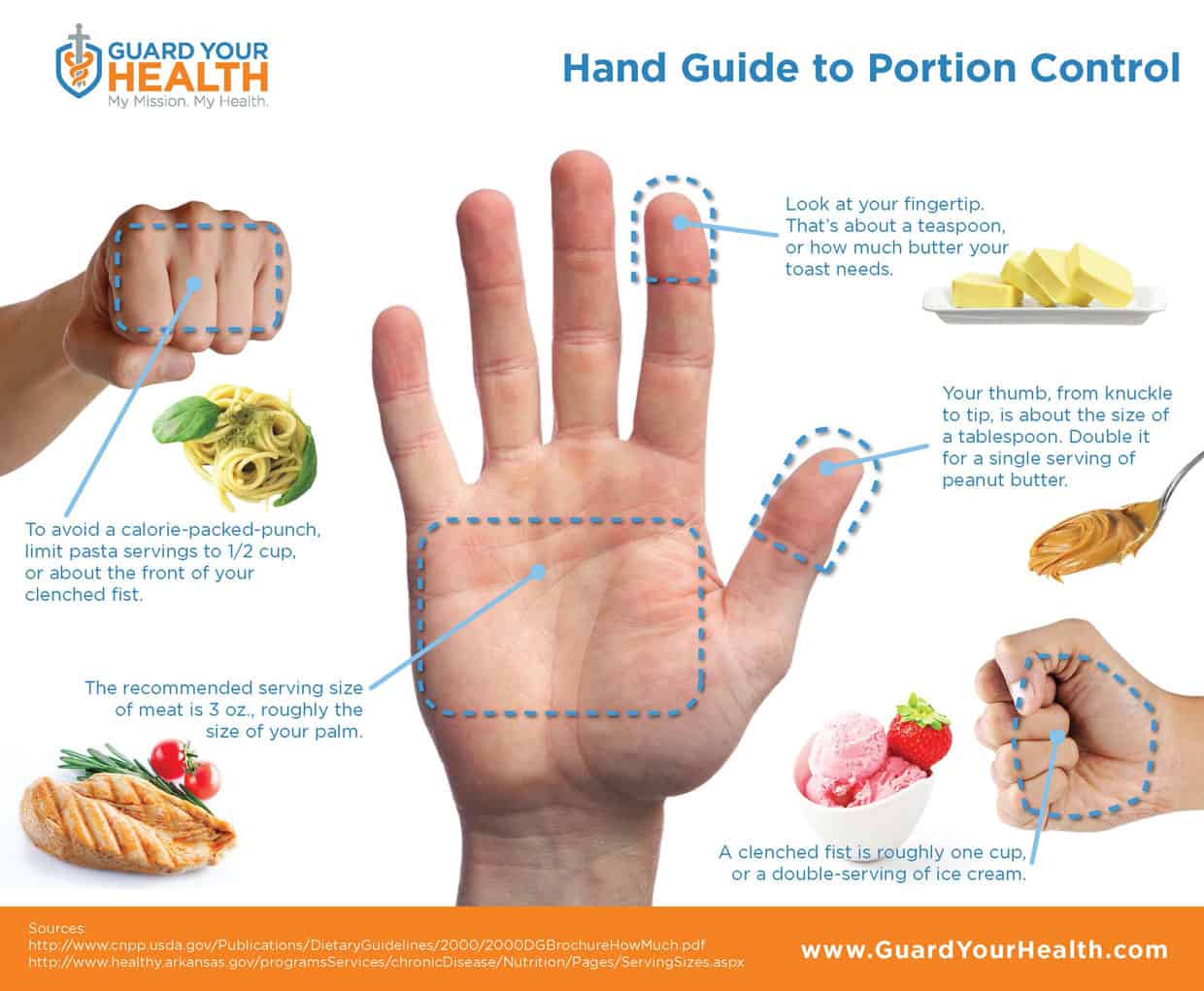 GUARD YOUR HEALTH
My Mission. My Health.

Hand Guide to Portion Control

Look at your fingertip. That's about a teaspoon, or how much butter your toast needs.

Your thumb, from knuckle to tip, is about the size of a tablespoon. Double it for a single serving of peanut butter.

To avoid a calorie-packed-punch, limit pasta servings to 1/2 cup, or about the front of your clenched fist.

The recommended serving size of meat is 3 oz., roughly the size of your palm.

A clenched fist is roughly one cup, or a double-serving of ice cream.

Sources:
http://www.cnpp.usda.gov/Publications/DietaryGuidelines/2000/2000DGBrochureHowMuch.pdf
http://www.healthy.arkansas.gov/programsServices/chronicDisease/Nutrition/Pages/ServingSizes.aspx

www.GuardYourHealth.com